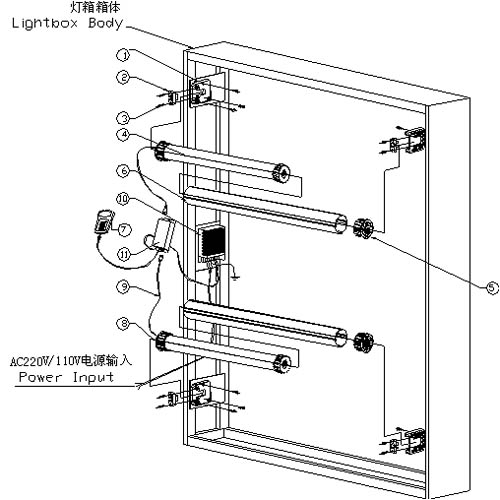 灯箱箱体
Lightbox Body

1
2
3
4
6
10
7
11
9
8
5

AC220V/110V电源输入
Power Input